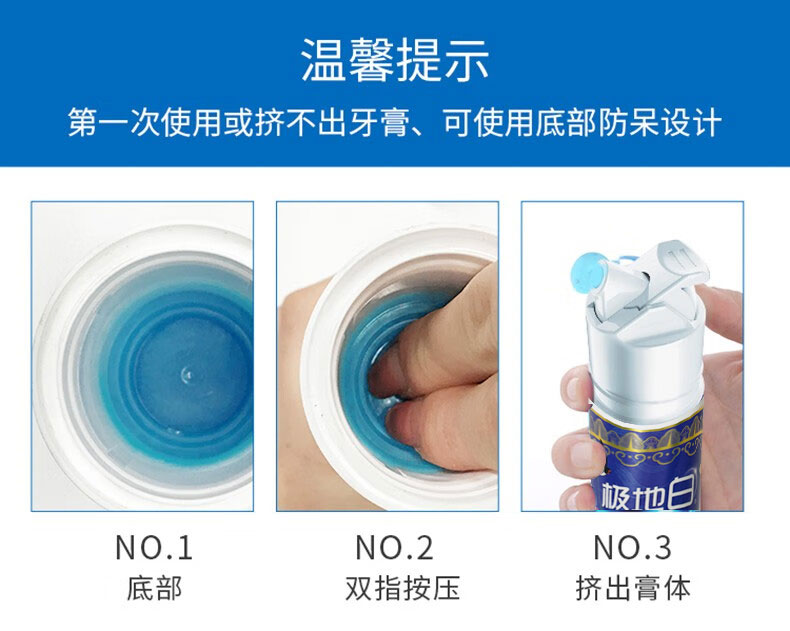 温馨提示

第一次使用或挤不出牙膏、可使用底部防呆设计

极地白

NO.1
底部

NO.2
双指按压

NO.3
挤出膏体