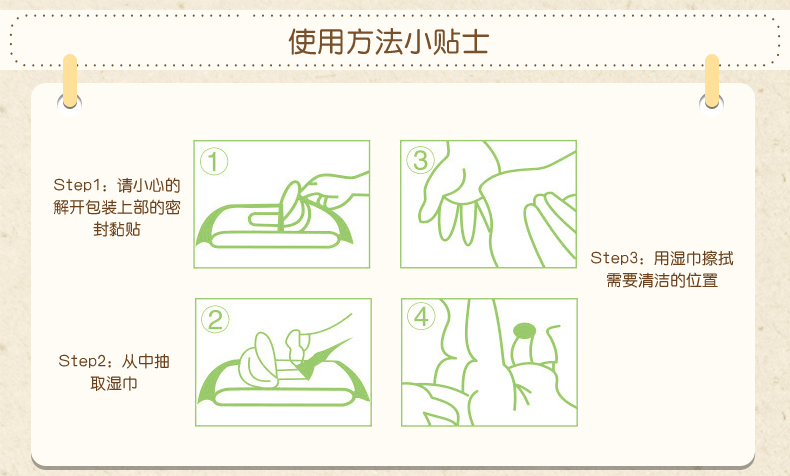 使用方法小贴士

Step1：请小心的解开包装上部的密封黏贴

①

③

Step3：用湿巾擦拭需要清洁的位置

Step2：从中抽取湿巾

②

④